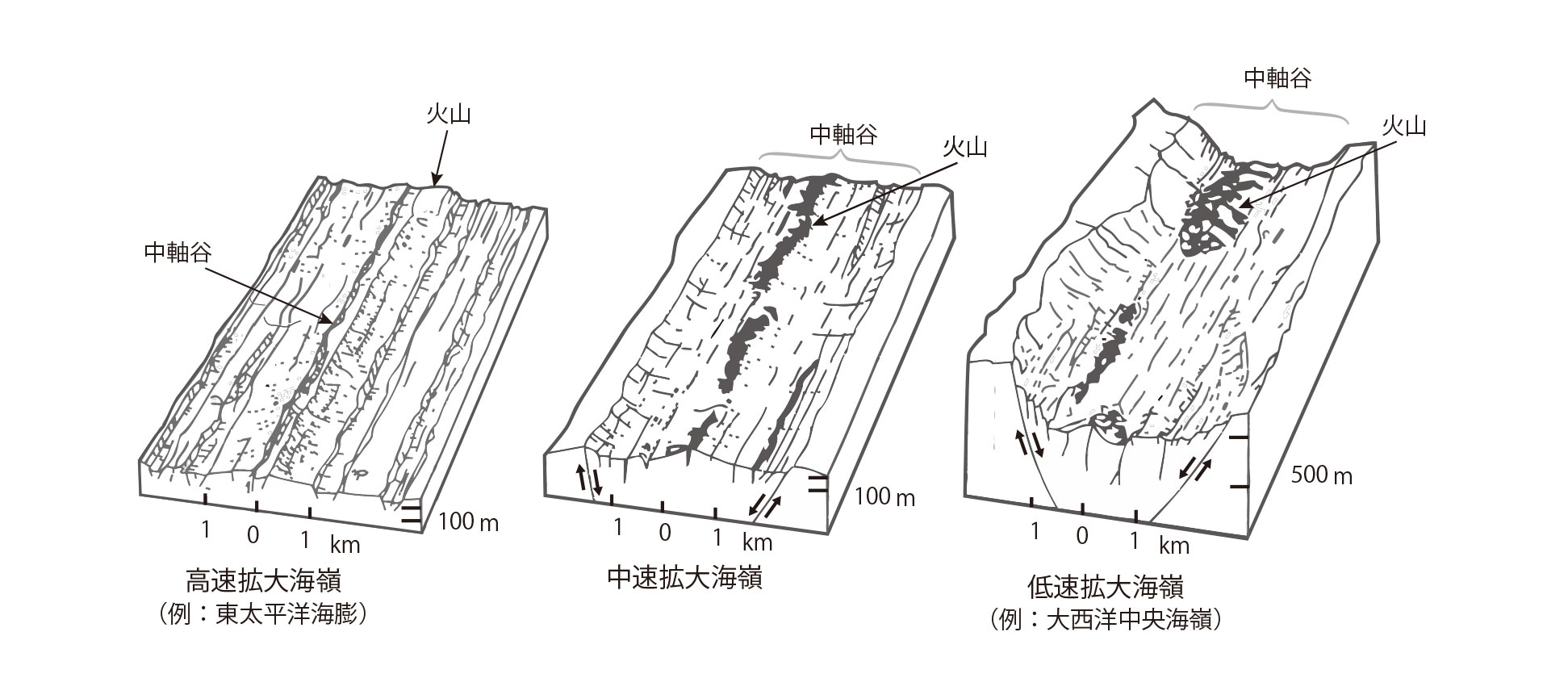 火山

中軸谷

1 0 1 km

100 m

高速拡大海嶺
（例：東太平洋海膨）

中軸谷

火山

1 0 1 km

100 m

中速拡大海嶺

中軸谷

火山

500 m

1 0 1 km

低速拡大海嶺
（例：大西洋中央海嶺）